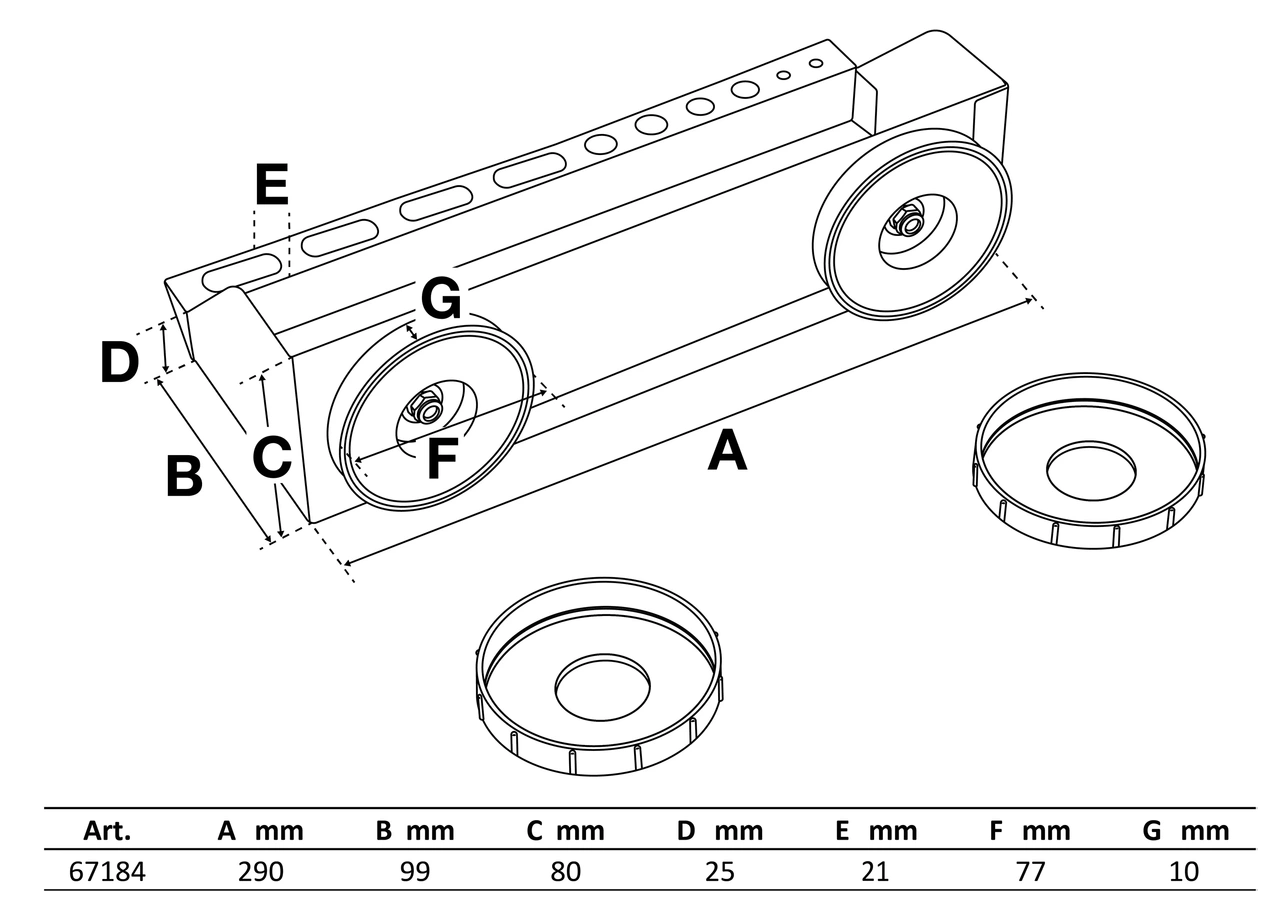 E
G
D
C
B
F
A

| Art. | A mm | B mm | C mm | D mm | E mm | F mm | G mm |
|---|---|---|---|---|---|---|---|
| 67184 | 290 | 99 | 80 | 25 | 21 | 77 | 10 |